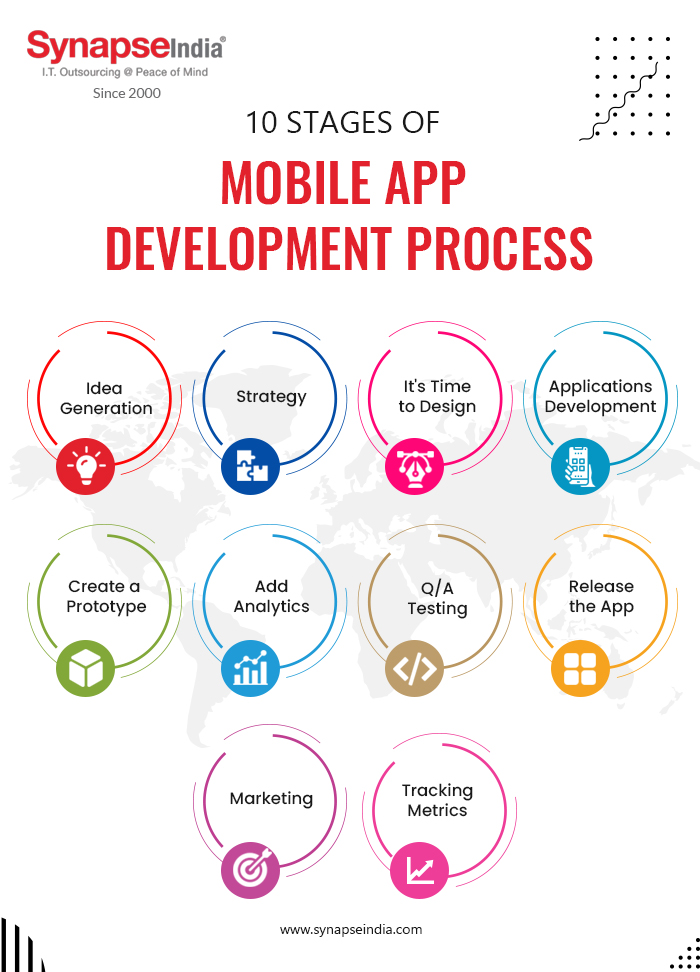 SynapseIndia®
I.T. Outsourcing @ Peace of Mind
Since 2000

10 STAGES OF
MOBILE APP DEVELOPMENT PROCESS

Idea Generation

Strategy

It's Time to Design

Applications Development

Create a Prototype

Add Analytics

Q/A Testing

Release the App

Marketing

Tracking Metrics

www.synapseindia.com